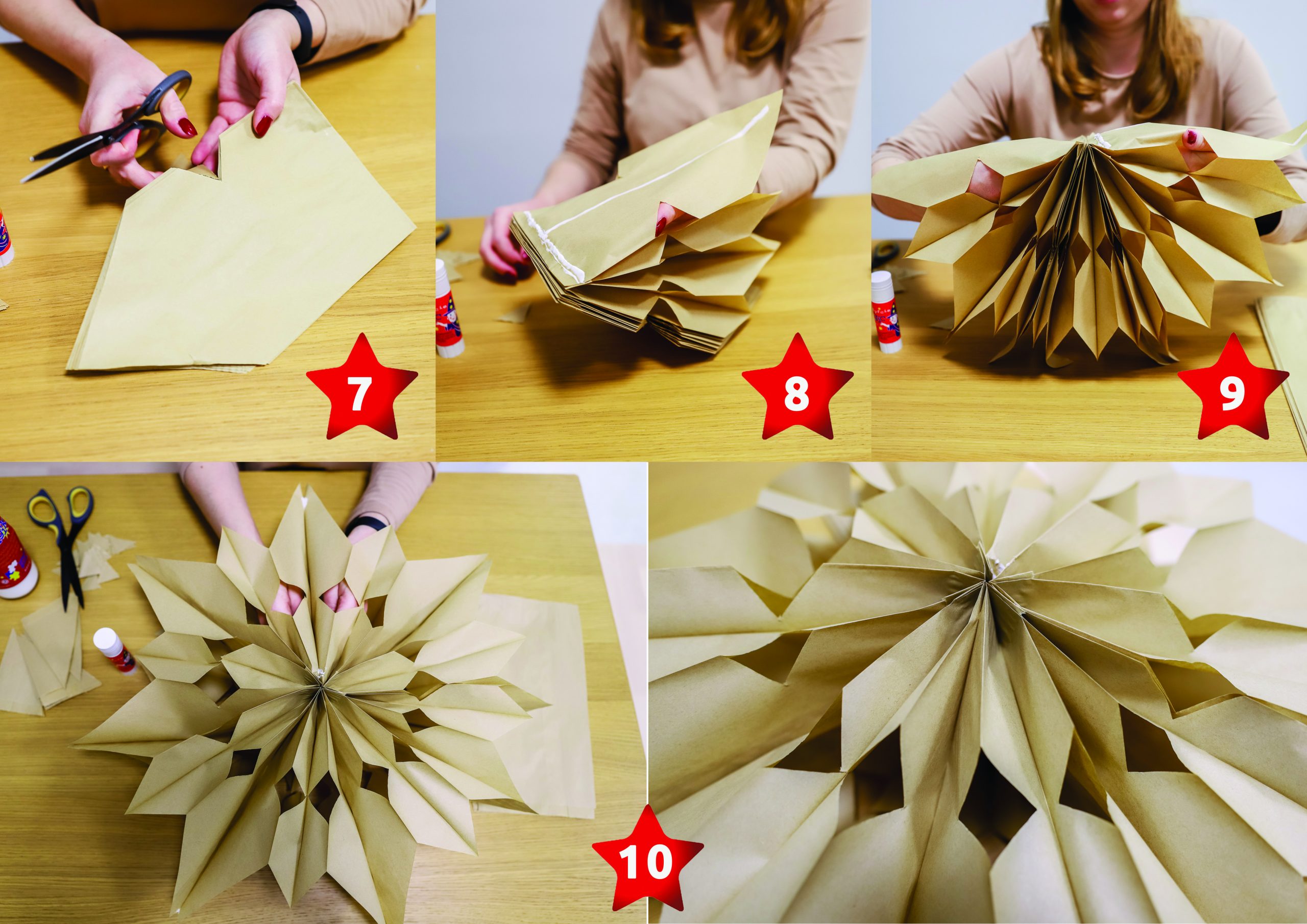 7

8

9

10